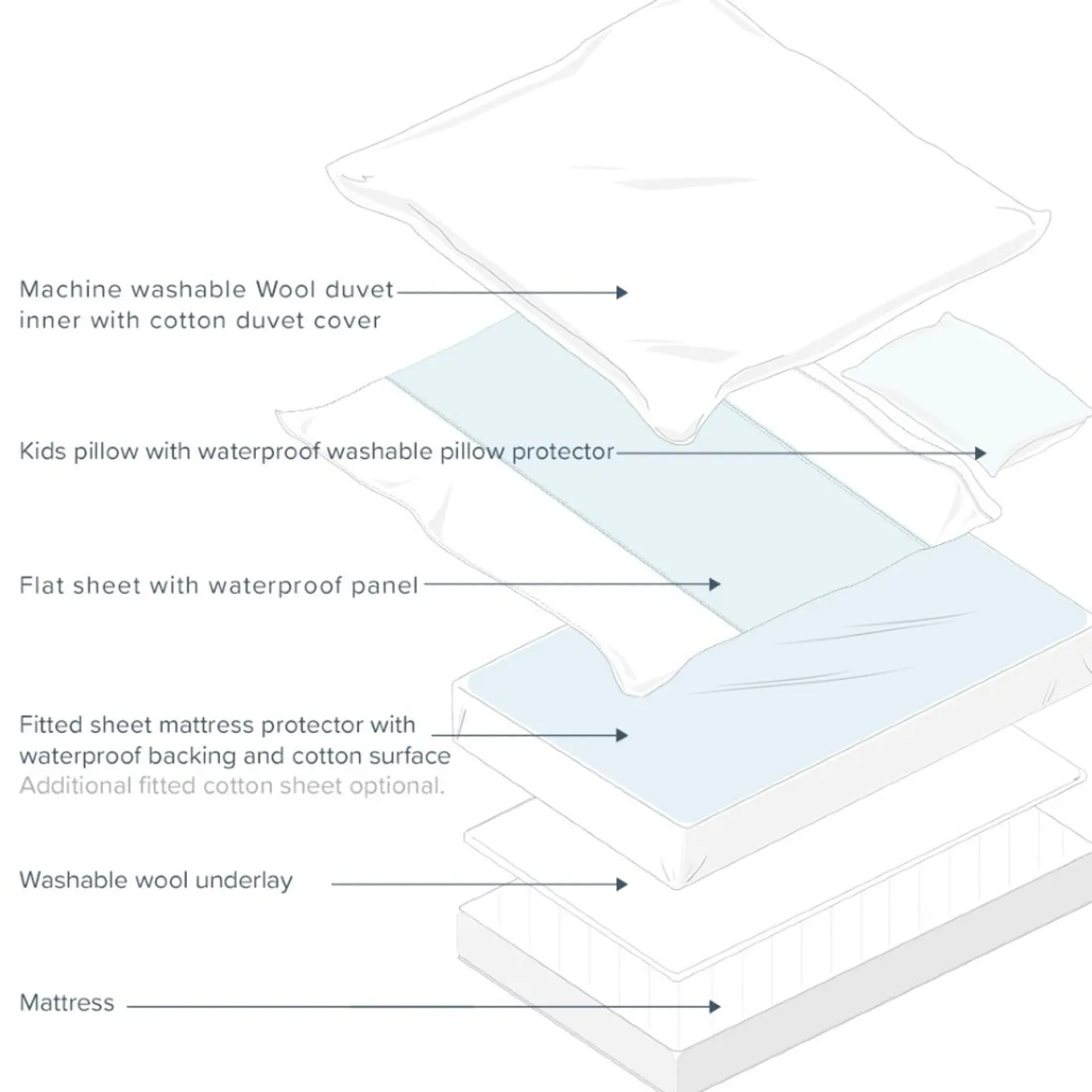 Machine washable Wool duvet inner with cotton duvet cover

Kids pillow with waterproof washable pillow protector

Flat sheet with waterproof panel

Fitted sheet mattress protector with waterproof backing and cotton surface
Additional fitted cotton sheet optional.

Washable wool underlay

Mattress